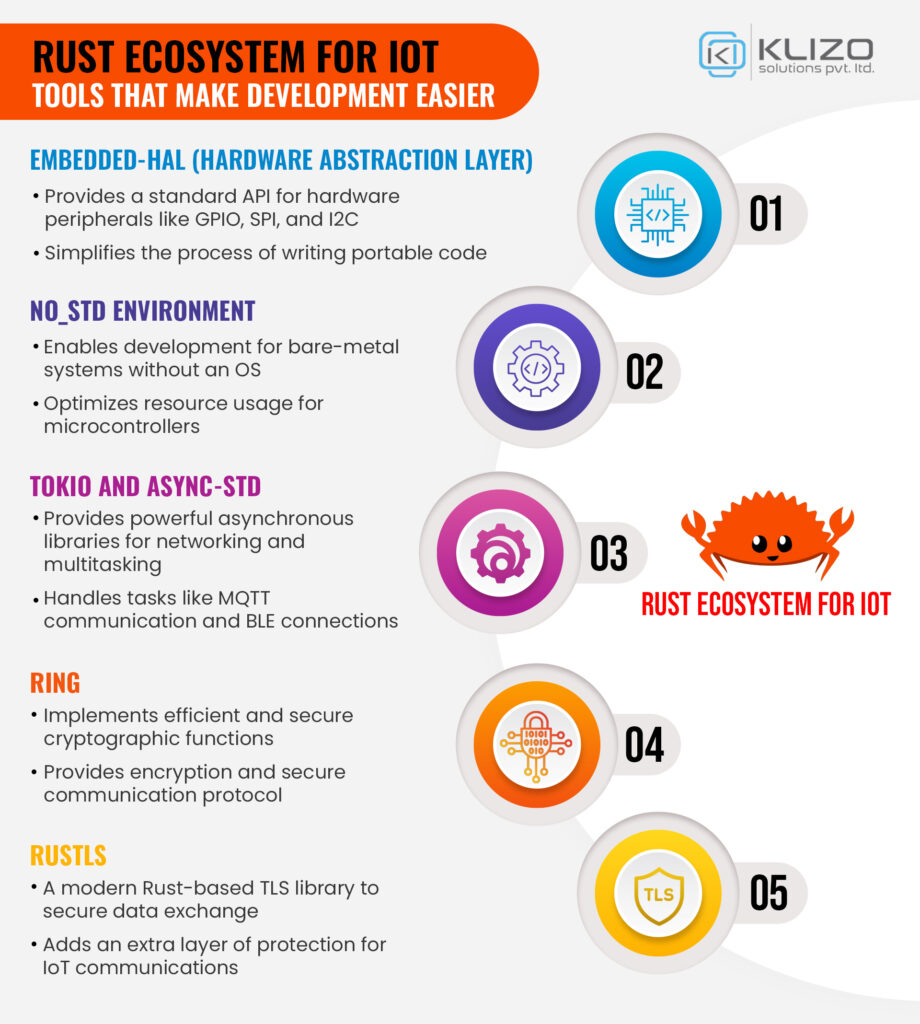 RUST ECOSYSTEM FOR IOT
TOOLS THAT MAKE DEVELOPMENT EASIER

KLIZO
solutions pvt. ltd.

EMBEDDED-HAL (HARDWARE ABSTRACTION LAYER)
• Provides a standard API for hardware peripherals like GPIO, SPI, and I2C
• Simplifies the process of writing portable code

01

NO_STD ENVIRONMENT
• Enables development for bare-metal systems without an OS
• Optimizes resource usage for microcontrollers

02

TOKIO AND ASYNC-STD
• Provides powerful asynchronous libraries for networking and multitasking
• Handles tasks like MQTT communication and BLE connections

03

RUST ECOSYSTEM FOR IOT

RING
• Implements efficient and secure cryptographic functions
• Provides encryption and secure communication protocol

04

RUSTLS
• A modern Rust-based TLS library to secure data exchange
• Adds an extra layer of protection for IoT communications

TLS

05