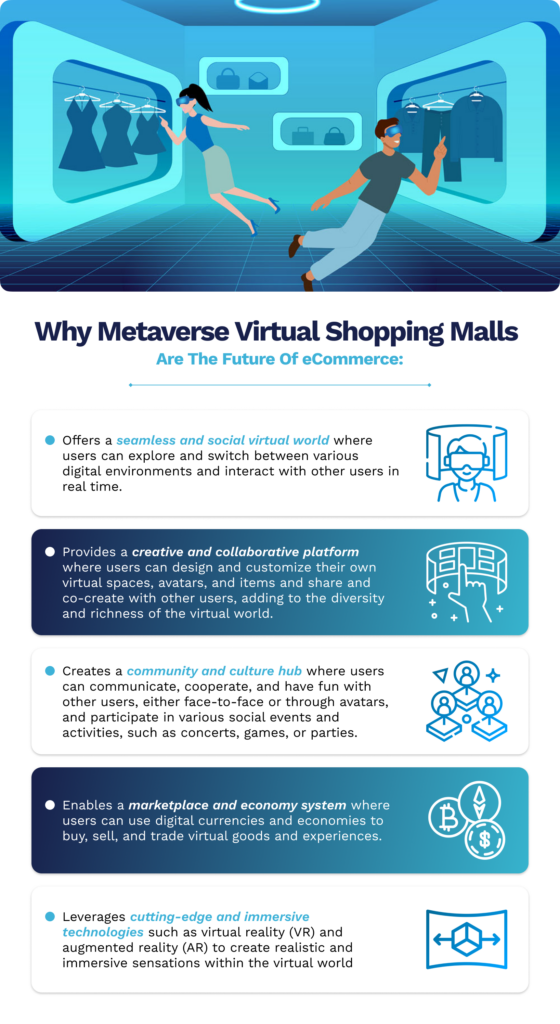 Why Metaverse Virtual Shopping Malls Are The Future Of eCommerce:

Offers a seamless and social virtual world where users can explore and switch between various digital environments and interact with other users in real time.

Provides a creative and collaborative platform where users can design and customize their own virtual spaces, avatars, and items and share and co-create with other users, adding to the diversity and richness of the virtual world.

Creates a community and culture hub where users can communicate, cooperate, and have fun with other users, either face-to-face or through avatars, and participate in various social events and activities, such as concerts, games, or parties.

Enables a marketplace and economy system where users can use digital currencies and economies to buy, sell, and trade virtual goods and experiences.

Leverages cutting-edge and immersive technologies such as virtual reality (VR) and augmented reality (AR) to create realistic and immersive sensations within the virtual world