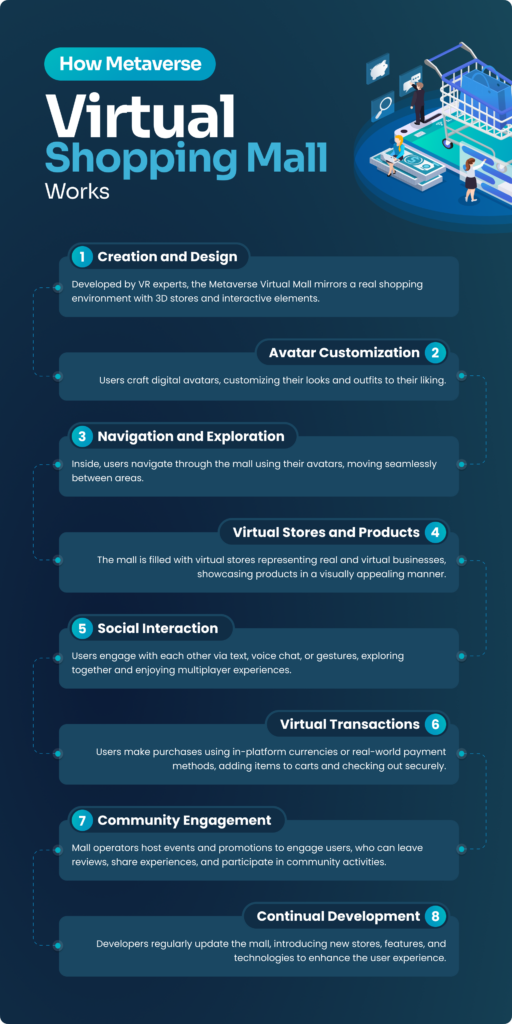 How Metaverse

Virtual Shopping Mall Works

1 Creation and Design

Developed by VR experts, the Metaverse Virtual Mall mirrors a real shopping environment with 3D stores and interactive elements.

Avatar Customization 2

Users craft digital avatars, customizing their looks and outfits to their liking.

3 Navigation and Exploration

Inside, users navigate through the mall using their avatars, moving seamlessly between areas.

Virtual Stores and Products 4

The mall is filled with virtual stores representing real and virtual businesses, showcasing products in a visually appealing manner.

5 Social Interaction

Users engage with each other via text, voice chat, or gestures, exploring together and enjoying multiplayer experiences.

Virtual Transactions 6

Users make purchases using in-platform currencies or real-world payment methods, adding items to carts and checking out securely.

7 Community Engagement

Mall operators host events and promotions to engage users, who can leave reviews, share experiences, and participate in community activities.

Continual Development 8

Developers regularly update the mall, introducing new stores, features, and technologies to enhance the user experience.